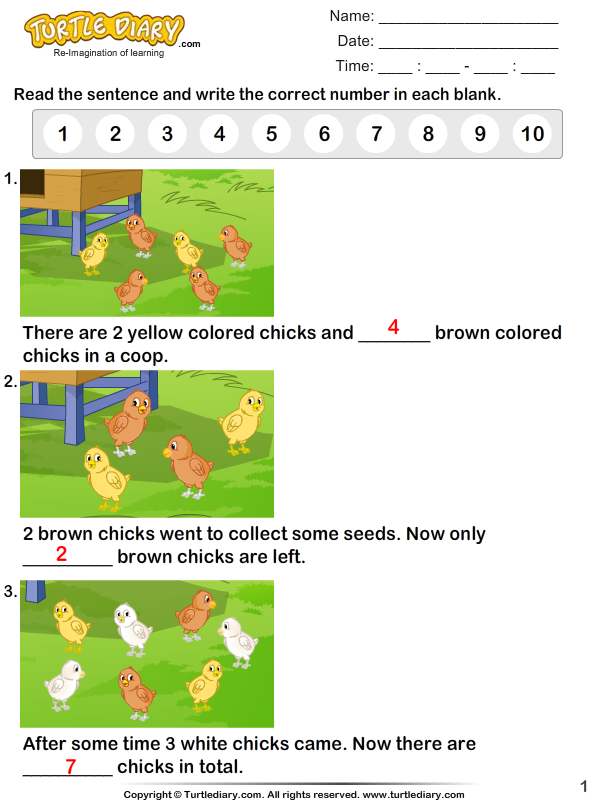 TURTLE DIARY.com
Re-Imagination of learning

Name: ____________________
Date: ____________________
Time: ____ : ____ - ____ : ____

Read the sentence and write the correct number in each blank.

1 2 3 4 5 6 7 8 9 10

1.
There are 2 yellow colored chicks and ___4___ brown colored chicks in a coop.

2.
2 brown chicks went to collect some seeds. Now only ___2___ brown chicks are left.

3.
After some time 3 white chicks came. Now there are ___7___ chicks in total.

Copyright © Turtlediary.com. All rights reserved. www.turtlediary.com
1