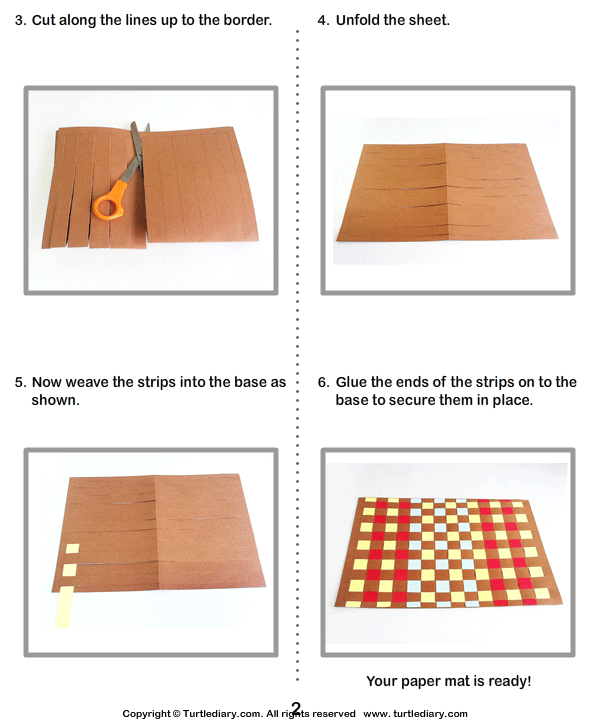 3. Cut along the lines up to the border.

4. Unfold the sheet.

5. Now weave the strips into the base as shown.

6. Glue the ends of the strips on to the base to secure them in place.

Your paper mat is ready!

2

Copyright © Turtlediary.com. All rights reserved www. turtlediary.com