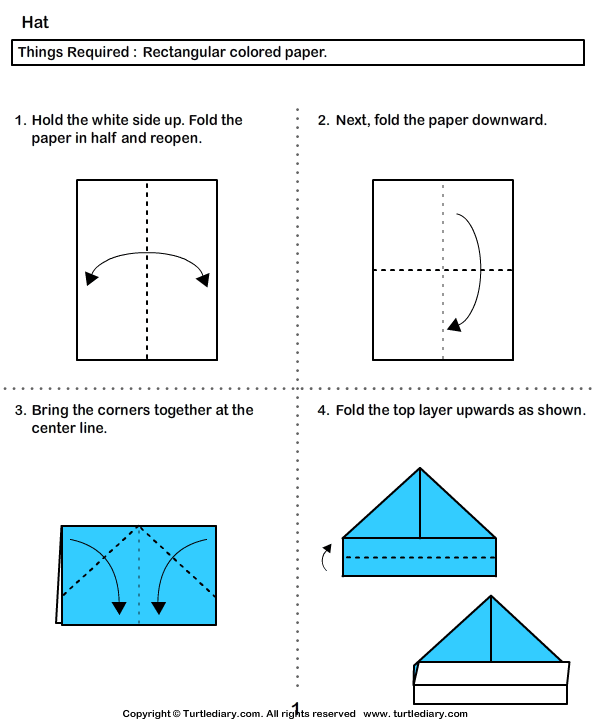 Hat

Things Required : Rectangular colored paper.

1. Hold the white side up. Fold the paper in half and reopen.

2. Next, fold the paper downward.

3. Bring the corners together at the center line.

4. Fold the top layer upwards as shown.

1

Copyright © Turtlediary.com. All rights reserved www. turtlediary.com